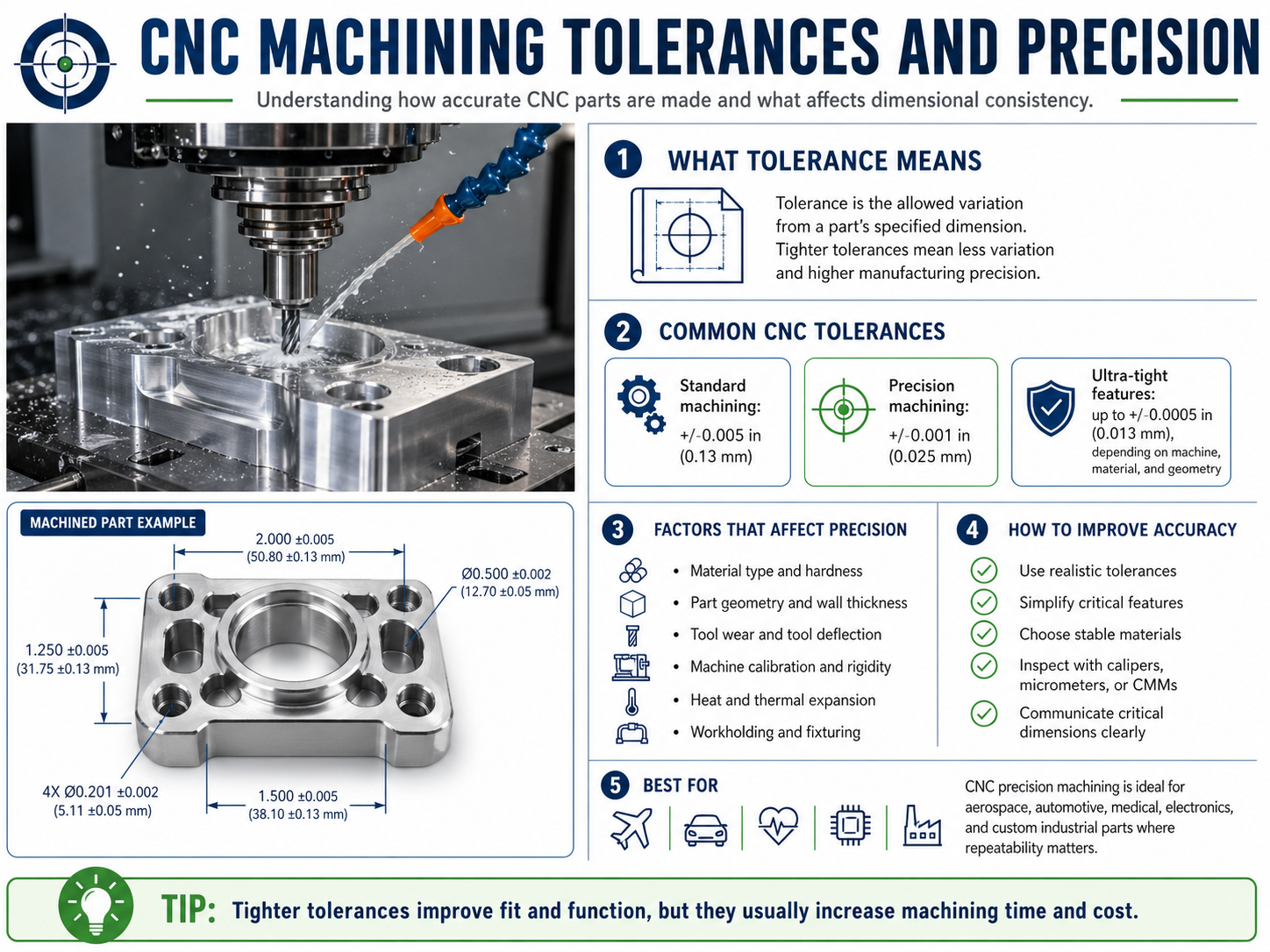 CNC MACHINING TOLERANCES AND PRECISION

Understanding how accurate CNC parts are made and what affects dimensional consistency.

MACHINED PART EXAMPLE

2.000 ±0.005
(50.80 ±0.13 mm)

Ø0.500 ±0.002
(12.70 ±0.05 mm)

1.250 ±0.005
(31.75 ±0.13 mm)

4X Ø0.201 ±0.002
(5.11 ±0.05 mm)

1.500 ±0.005
(38.10 ±0.13 mm)

1 WHAT TOLERANCE MEANS

Tolerance is the allowed variation from a part's specified dimension. Tighter tolerances mean less variation and higher manufacturing precision.

2 COMMON CNC TOLERANCES

Standard machining: +/-0.005 in (0.13 mm)

Precision machining: +/-0.001 in (0.025 mm)

Ultra-tight features: up to +/-0.0005 in (0.013 mm), depending on machine, material, and geometry

3 FACTORS THAT AFFECT PRECISION

• Material type and hardness
• Part geometry and wall thickness
• Tool wear and tool deflection
• Machine calibration and rigidity
• Heat and thermal expansion
• Workholding and fixturing

4 HOW TO IMPROVE ACCURACY

Use realistic tolerances
Simplify critical features
Choose stable materials
Inspect with calipers, micrometers, or CMMs
Communicate critical dimensions clearly

5 BEST FOR

CNC precision machining is ideal for aerospace, automotive, medical, electronics, and custom industrial parts where repeatability matters.

TIP: Tighter tolerances improve fit and function, but they usually increase machining time and cost.